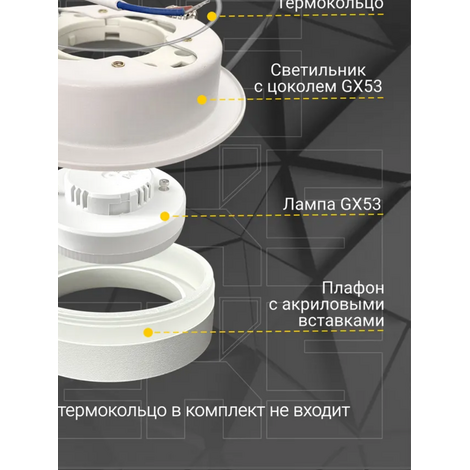 Термокольцо

Светильник с цоколем GX53

Лампа GX53

Плафон с акриловыми вставками

термокольцо в комплект не входит