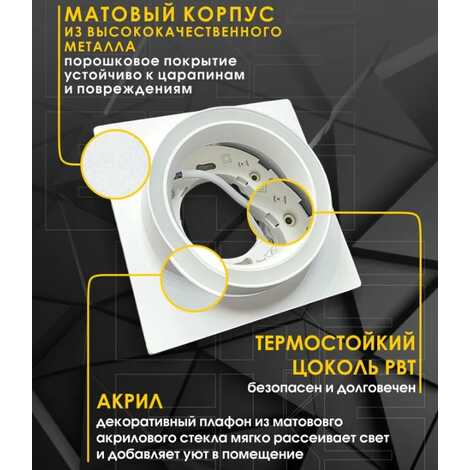 МАТОВЫЙ КОРПУС
ИЗ ВЫСОКОКАЧЕСТВЕННОГО МЕТАЛЛА
порошковое покрытие устойчиво к царапинам и повреждениям

ТЕРМОСТОЙКИЙ ЦОКОЛЬ PBT
безопасен и долговечен

АКРИЛ
декоративный плафон из матововго акрилового стекла мягко рассеивает свет и добавляет уют в помещение