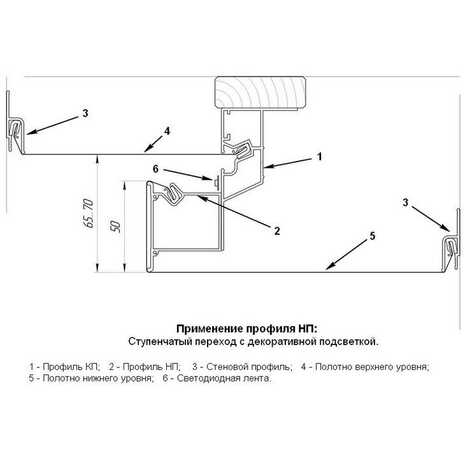 3

4

1

6

65.70

50

2

3

5

Применение профиля НП:
Ступенчатый переход с декоративной подсветкой.

1 - Профиль КП; 2 - Профиль НП; 3 - Стеновой профиль; 4 - Полотно верхнего уровня;
5 - Полотно нижнего уровня; 6 - Светодиодная лента.