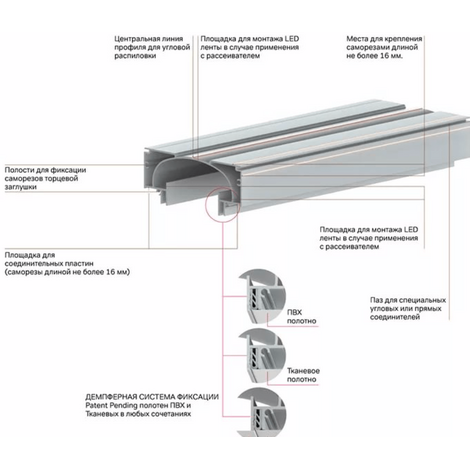 Центральная линия профиля для угловой распиловки

Площадка для монтажа LED ленты в случае применения с рассеивателем

Места для крепления саморезами длиной не более 16 мм.

Полости для фиксации саморезов торцевой заглушки

Площадка для монтажа LED ленты в случае применения с рассеивателем

Площадка для соединительных пластин (саморезы длиной не более 16 мм)

Паз для специальных угловых или прямых соединителей

ПВХ полотно

Тканевое полотно

ДЕМПФЕРНАЯ СИСТЕМА ФИКСАЦИИ Patent Pending полотен ПВХ и Тканевых в любых сочетаниях