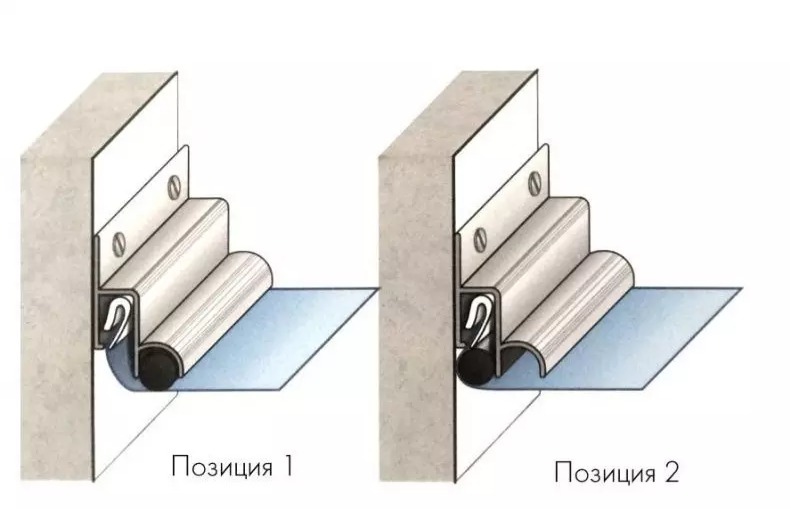 Позиция 1

Позиция 2